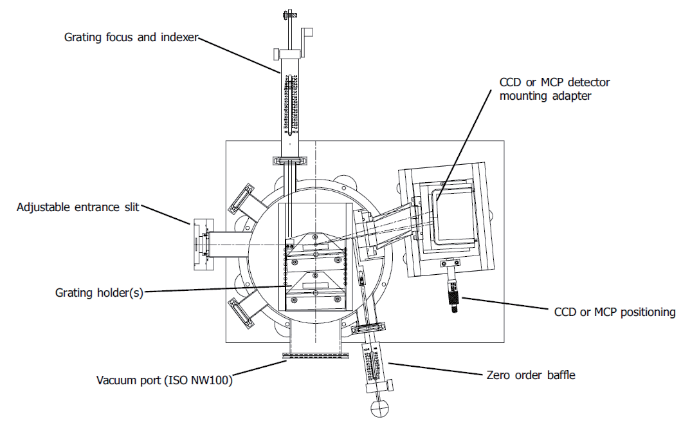 Grating focus and indexer

CCD or MCP detector mounting adapter

Adjustable entrance slit

Grating holder(s)

CCD or MCP positioning

Vacuum port (ISO NW100)

Zero order baffle